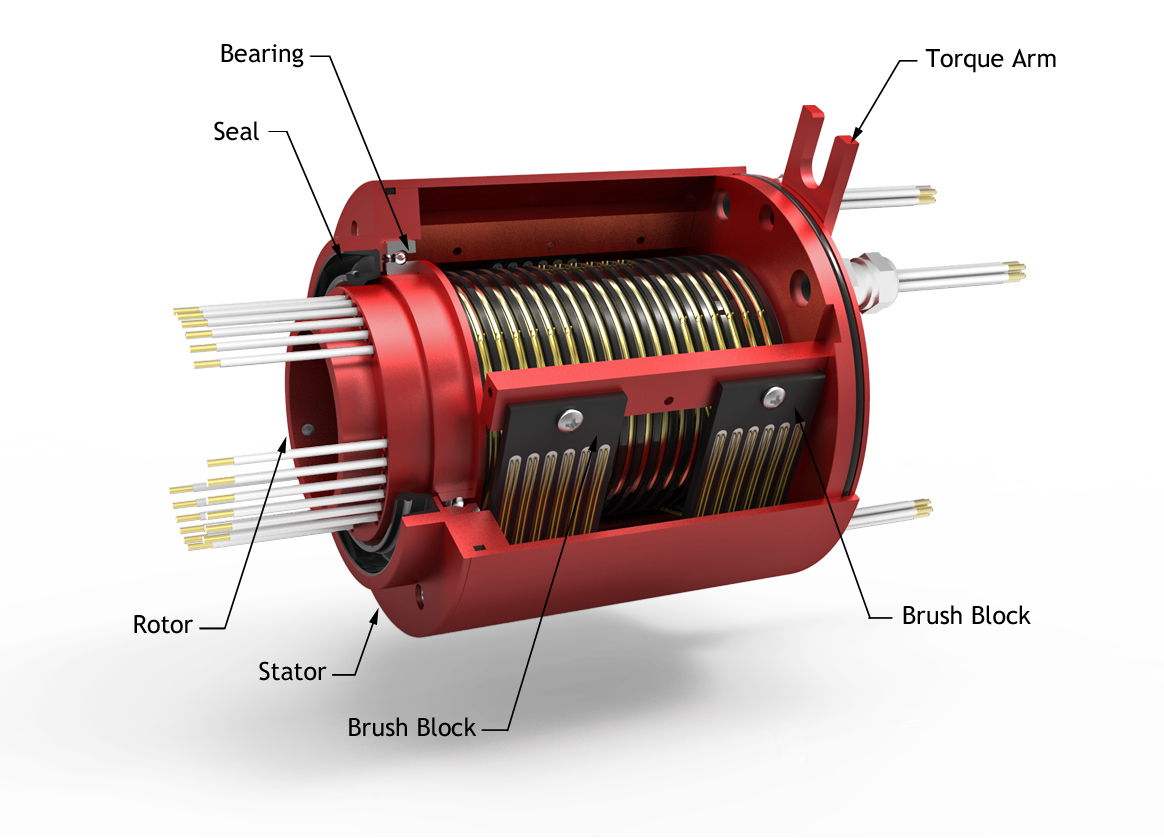 Bearing
Torque Arm
Seal
Rotor
Stator
Brush Block
Brush Block